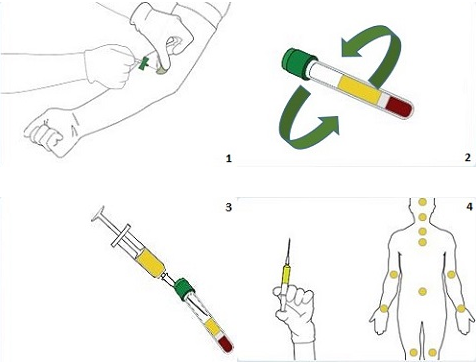 1

2

3

4